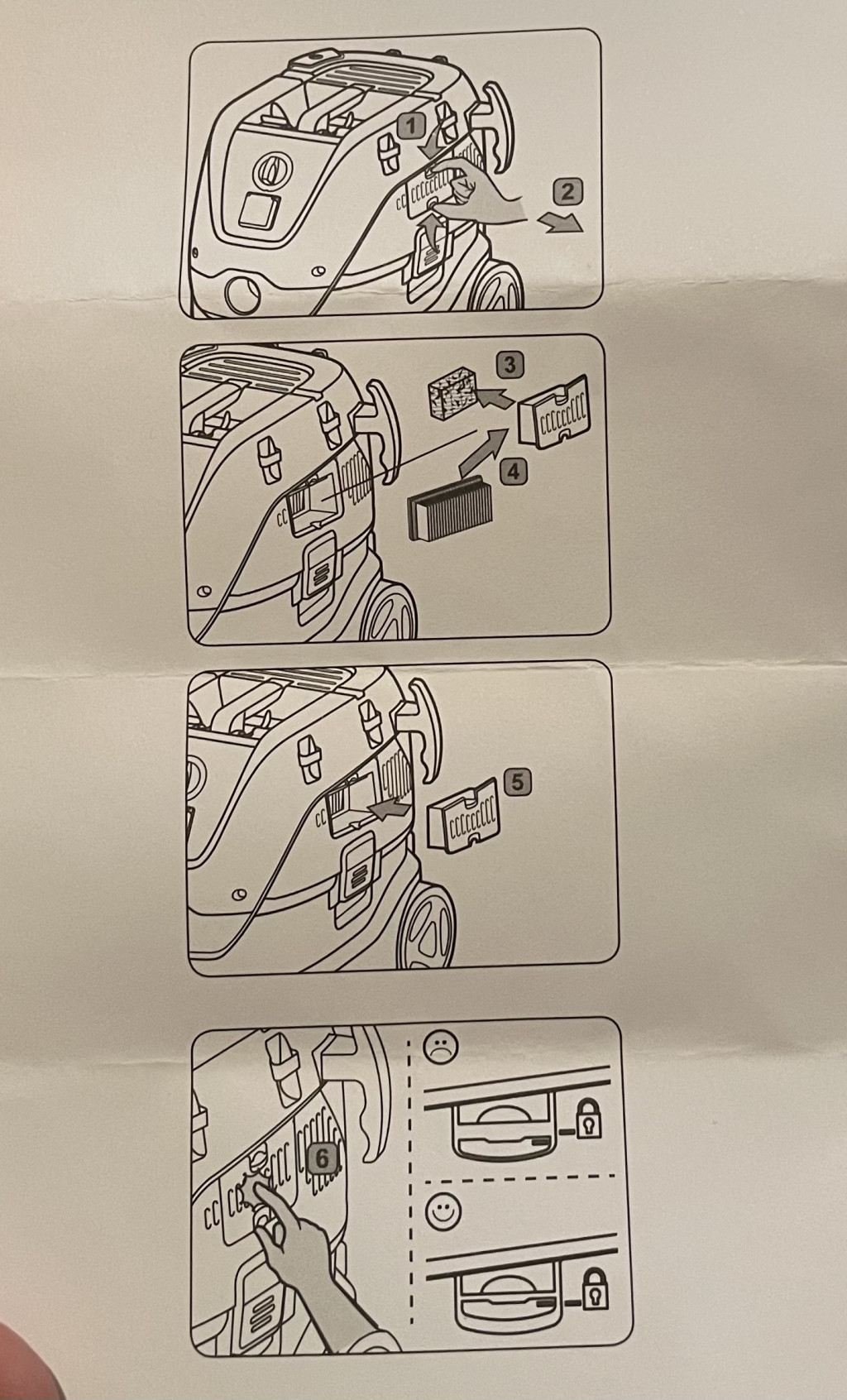 1
2
3
4
5
6